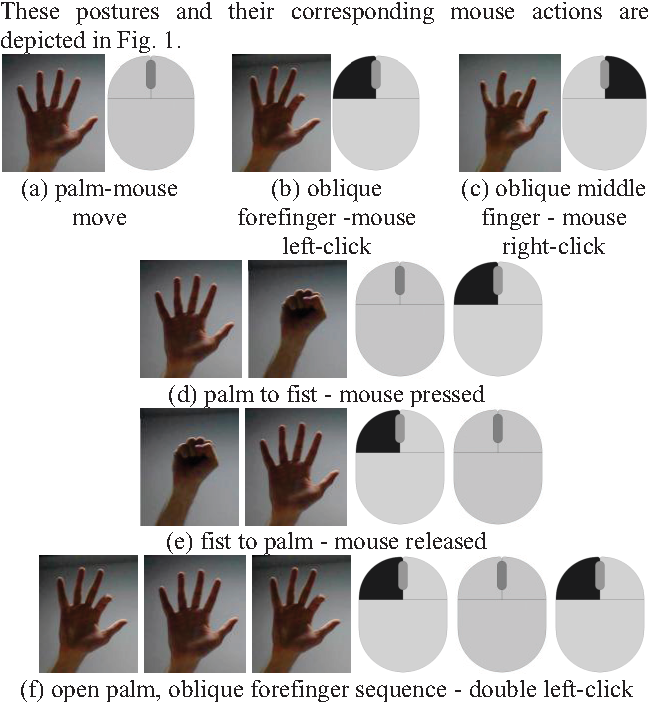 These postures and their corresponding mouse actions are depicted in Fig. 1.

(a) palm-mouse move

(b) oblique forefinger -mouse left-click

(c) oblique middle finger - mouse right-click

(d) palm to fist - mouse pressed

(e) fist to palm - mouse released

(f) open palm, oblique forefinger sequence - double left-click